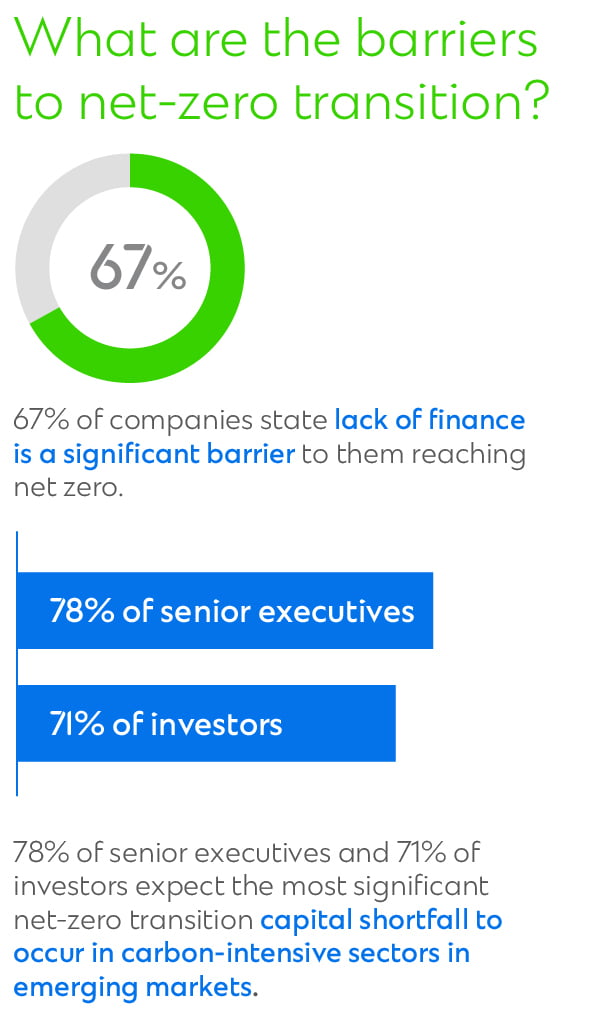 What are the barriers to net-zero transition?

67%

67% of companies state lack of finance is a significant barrier to them reaching net zero.

78% of senior executives

71% of investors

78% of senior executives and 71% of investors expect the most significant net-zero transition capital shortfall to occur in carbon-intensive sectors in emerging markets.