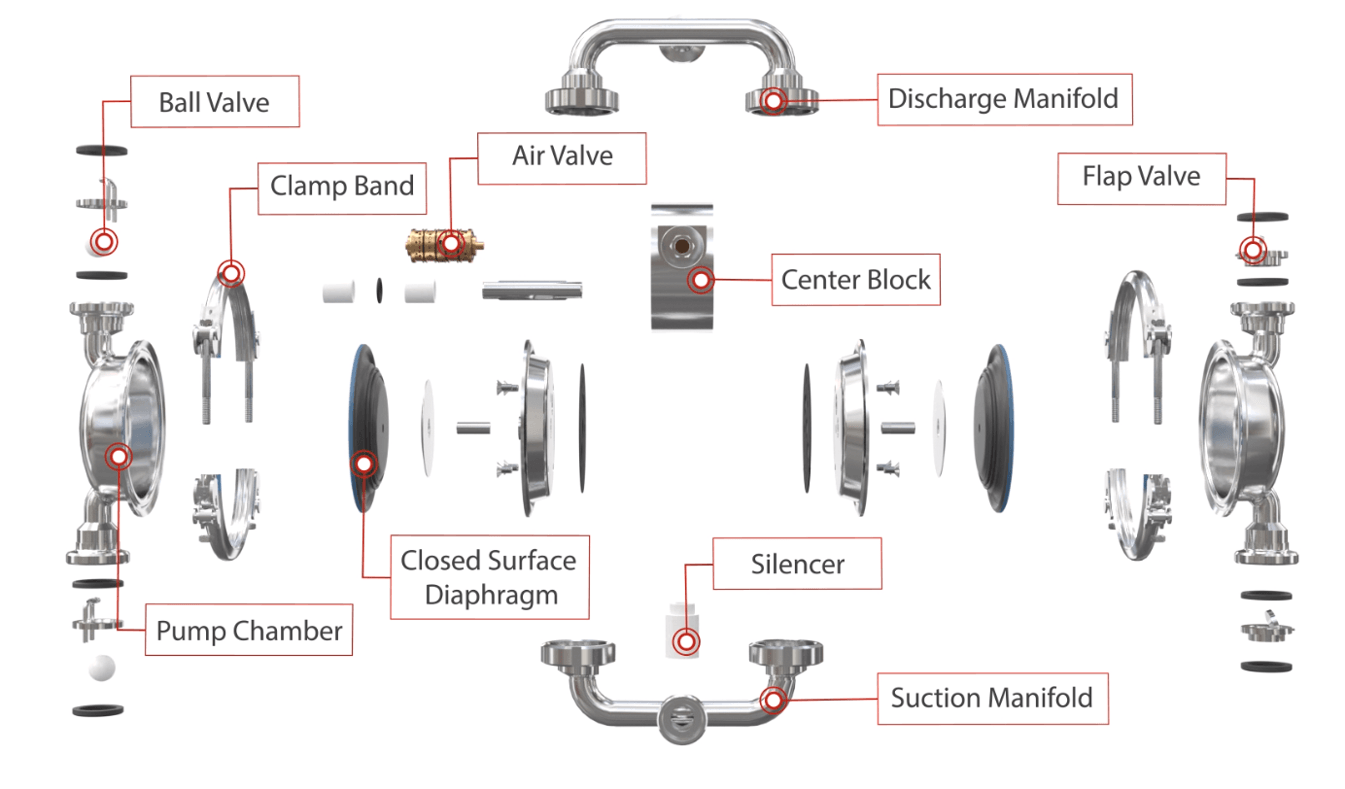 Ball Valve

Discharge Manifold

Air Valve

Clamp Band

Flap Valve

Center Block

Closed Surface Diaphragm

Silencer

Pump Chamber

Suction Manifold