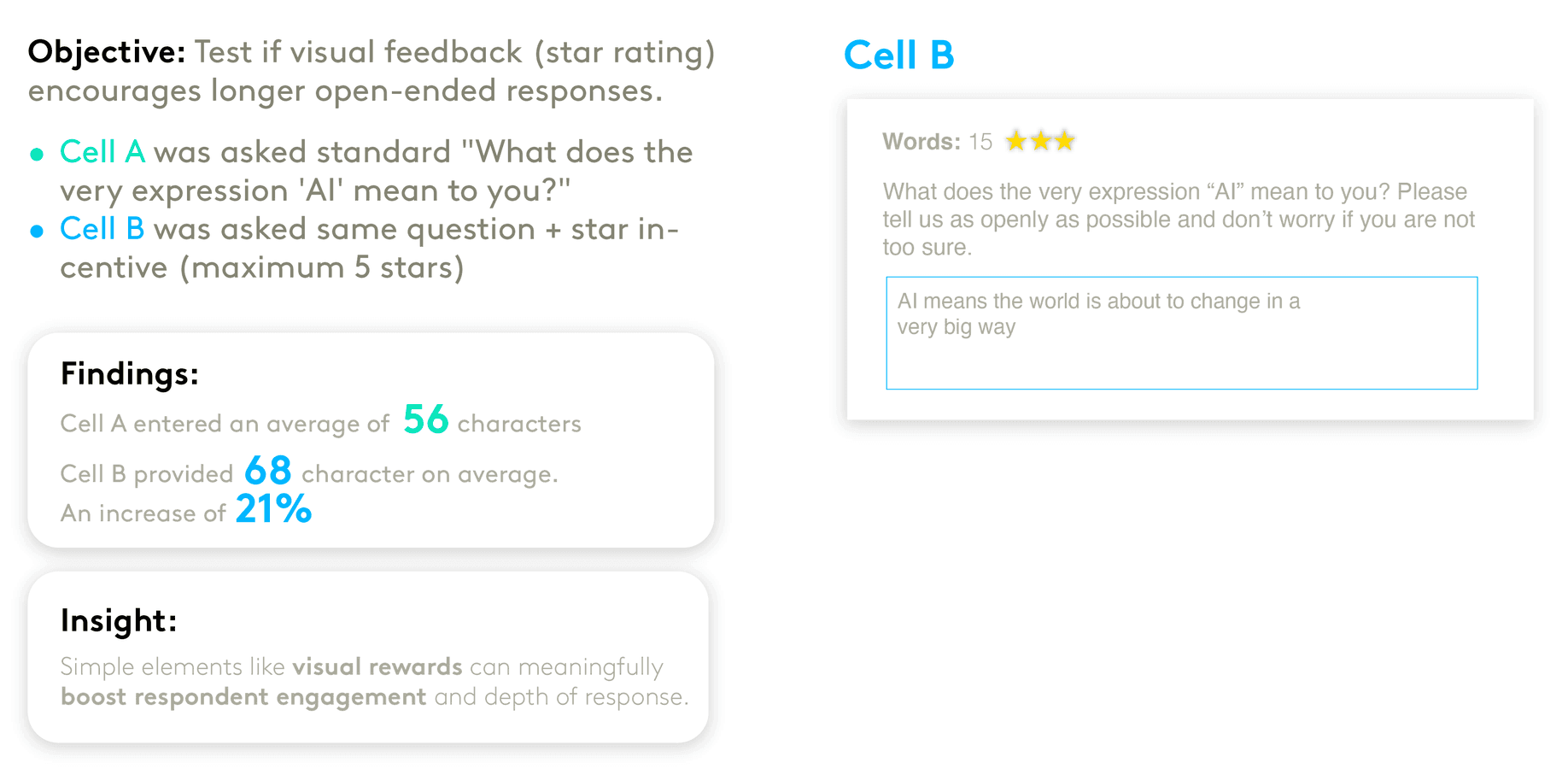 Objective: Test if visual feedback (star rating) encourages longer open-ended responses.

• Cell A was asked standard "What does the very expression 'AI' mean to you?"
• Cell B was asked same question + star incentive (maximum 5 stars)

Findings:

Cell A entered an average of 56 characters

Cell B provided 68 character on average.
An increase of 21%

Insight:

Simple elements like visual rewards can meaningfully boost respondent engagement and depth of response.

Cell B

Words: 15 ★★★

What does the very expression "AI" mean to you? Please tell us as openly as possible and don't worry if you are not too sure.

AI means the world is about to change in a very big way