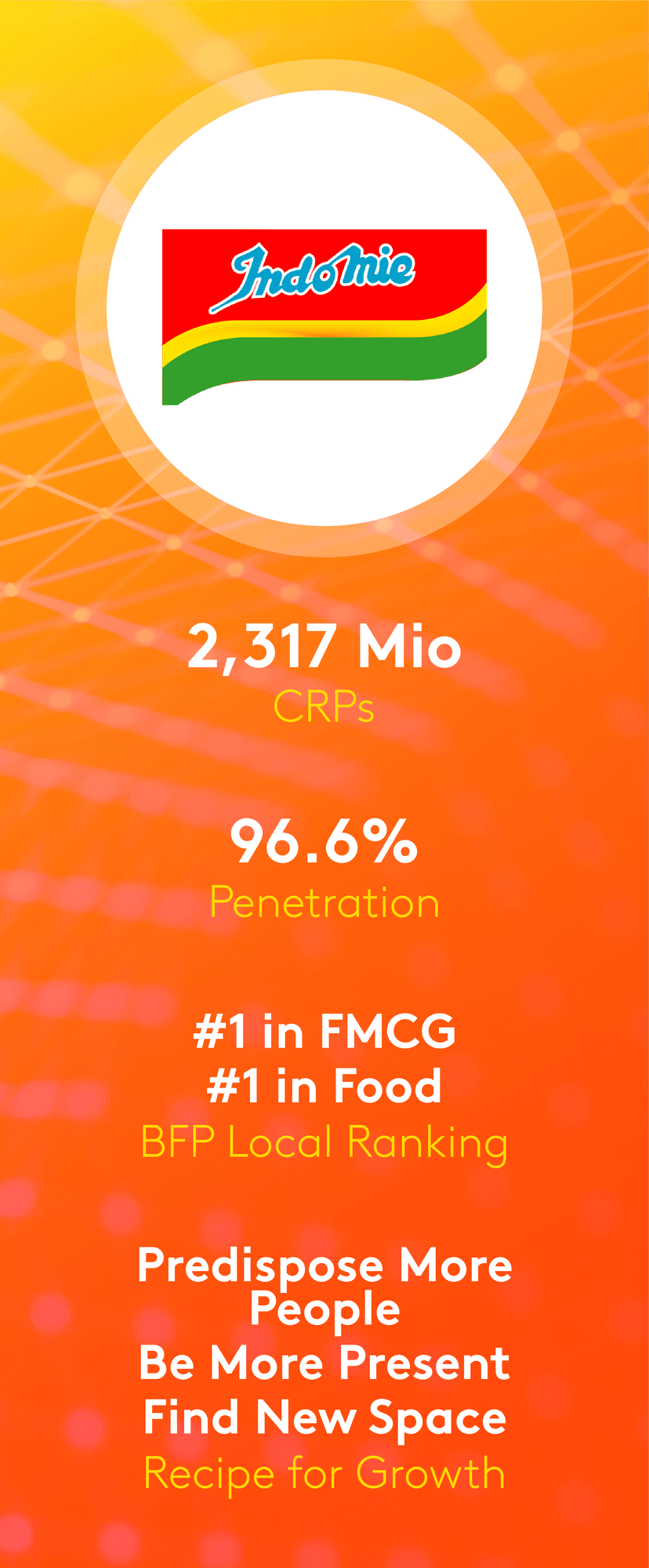 Indomie

2,317 Mio
CRPs

96.6%
Penetration

#1 in FMCG
#1 in Food
BFP Local Ranking

Predispose More People
Be More Present
Find New Space
Recipe for Growth