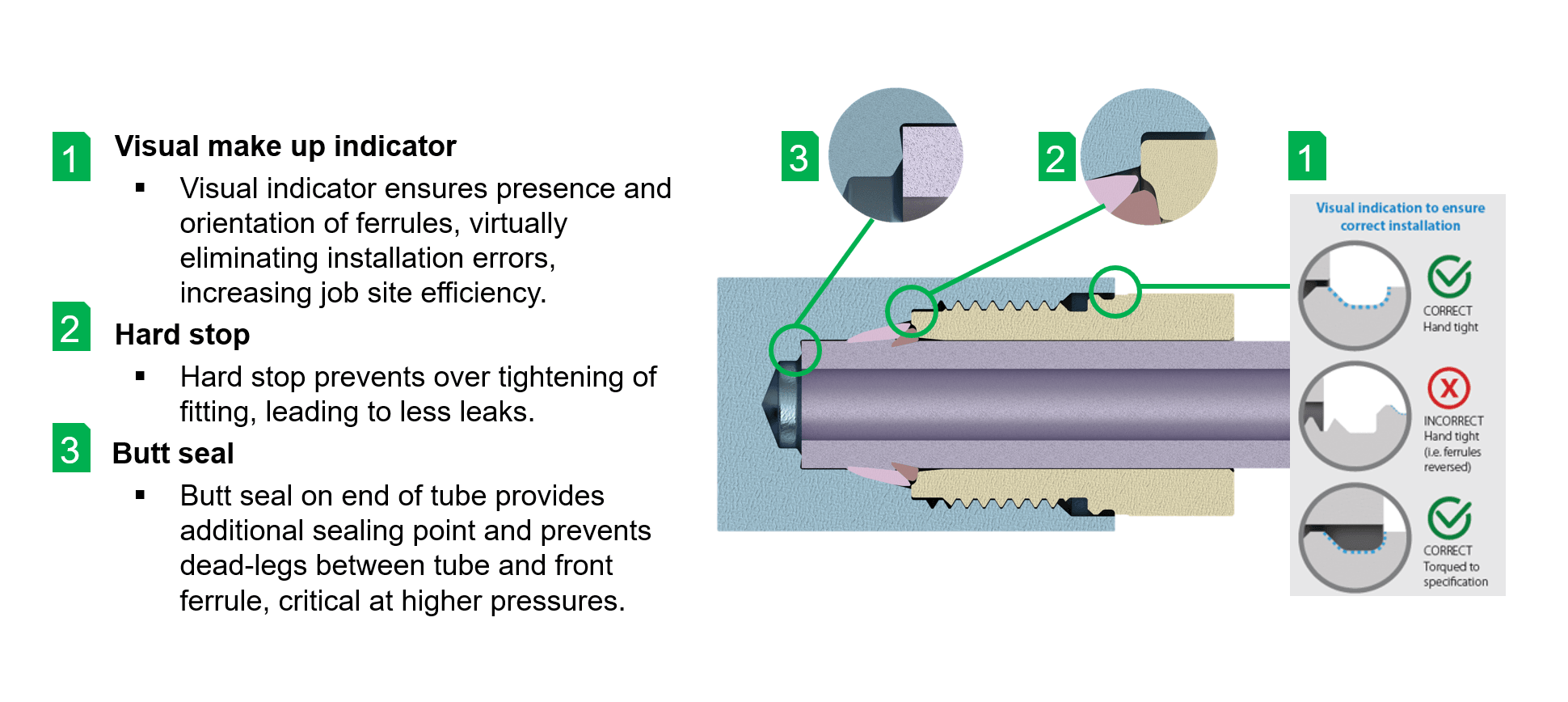 1 Visual make up indicator

▪ Visual indicator ensures presence and orientation of ferrules, virtually eliminating installation errors, increasing job site efficiency.

2 Hard stop

▪ Hard stop prevents over tightening of fitting, leading to less leaks.

3 Butt seal

▪ Butt seal on end of tube provides additional sealing point and prevents dead-legs between tube and front ferrule, critical at higher pressures.

3

2

1

Visual indication to ensure correct installation

CORRECT
Hand tight

INCORRECT
Hand tight
(i.e. ferrules reversed)

CORRECT
Torqued to specification