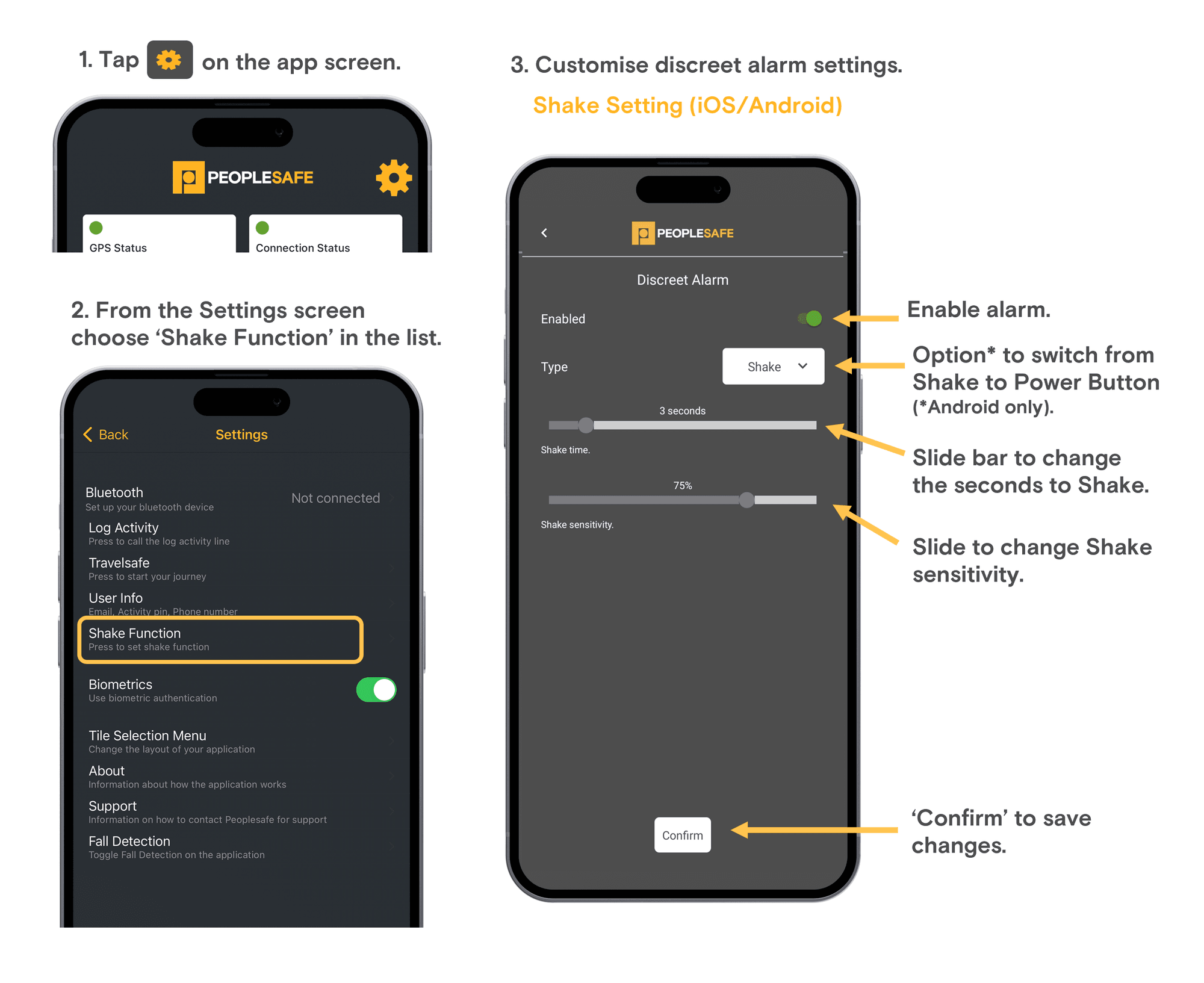 1. Tap on the app screen.

PEOPLESAFE

GPS Status

Connection Status

2. From the Settings screen choose ‘Shake Function’ in the list.

Back

Settings

Bluetooth
Set up your bluetooth device

Not connected

Log Activity
Press to call the log activity line

Travelsafe
Press to start your journey

User Info
Email, Activity pin, Phone number

Shake Function
Press to set shake function

Biometrics
Use biometric authentication

Tile Selection Menu
Change the layout of your application

About
Information about how the application works

Support
Information on how to contact Peoplesafe for support

Fall Detection
Toggle Fall Detection on the application

3. Customise discreet alarm settings.

Shake Setting (iOS/Android)

PEOPLESAFE

Discreet Alarm

Enabled

Type

Shake

3 seconds

Shake time.

75%

Shake sensitivity.

Confirm

Enable alarm.

Option* to switch from Shake to Power Button (*Android only).

Slide bar to change the seconds to Shake.

Slide to change Shake sensitivity.

‘Confirm’ to save changes.