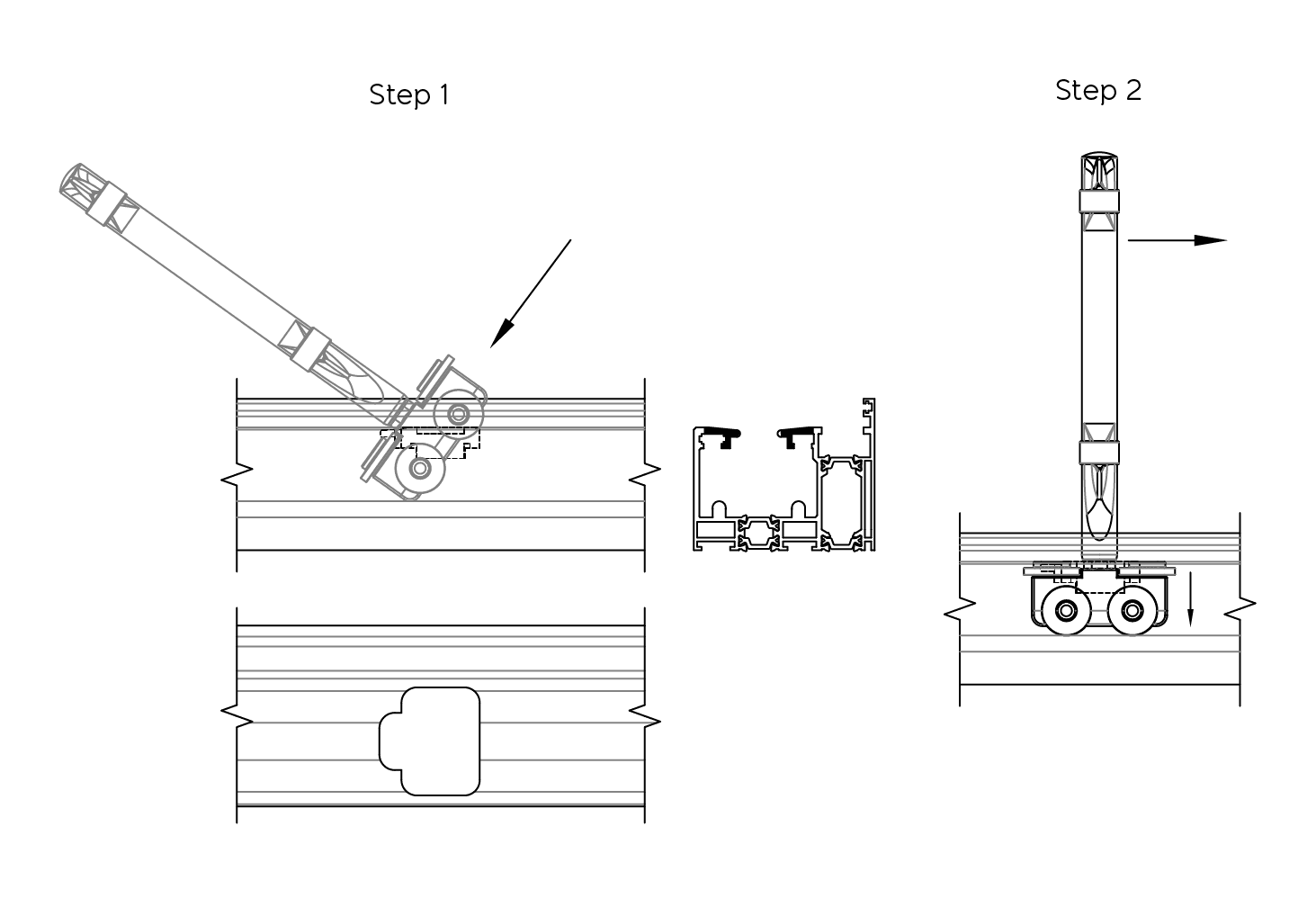 Step 1

Step 2