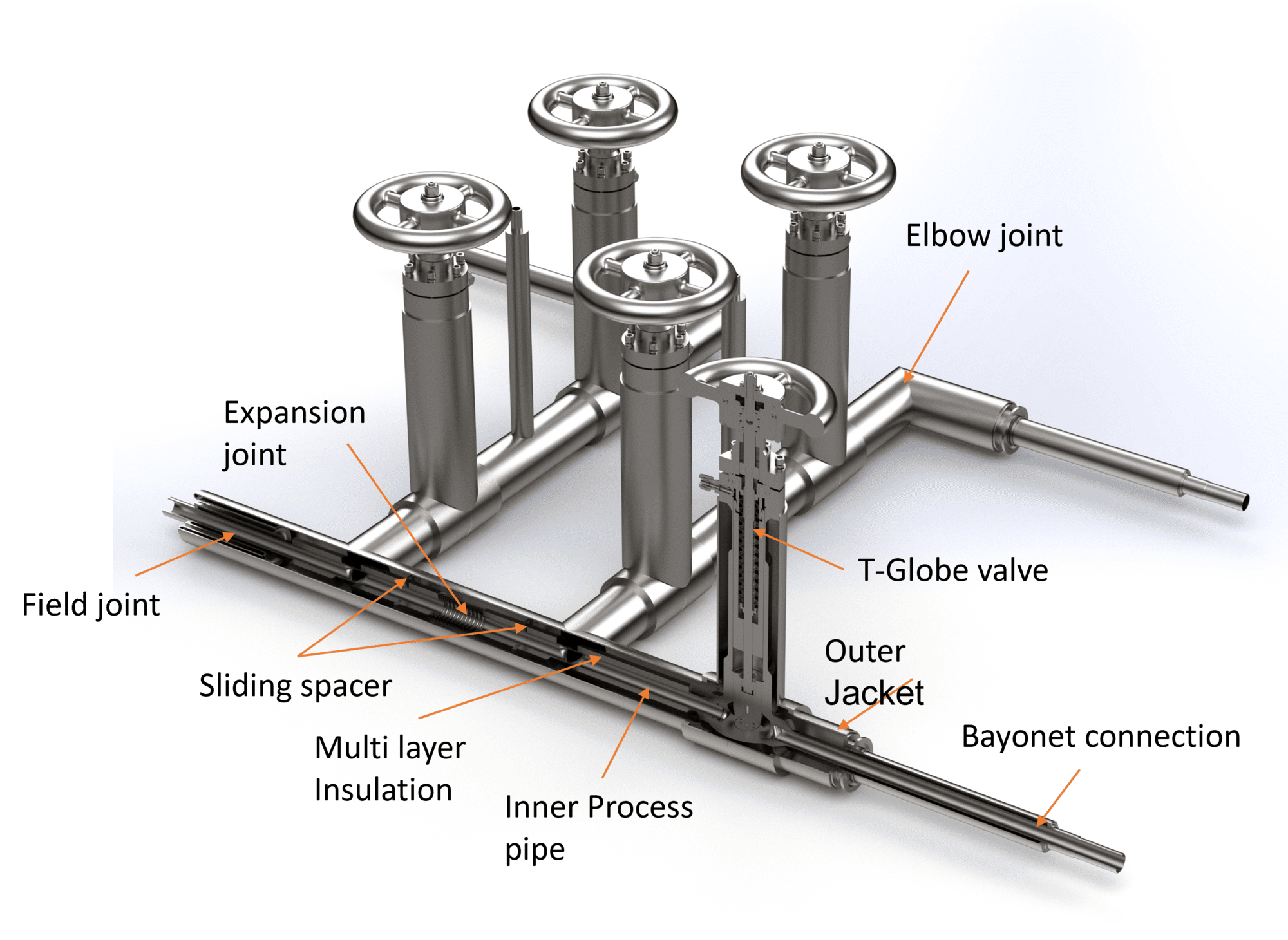 Elbow joint

Expansion joint

T-Globe valve

Field joint

Outer Jacket

Sliding spacer

Bayonet connection

Multi layer Insulation

Inner Process pipe