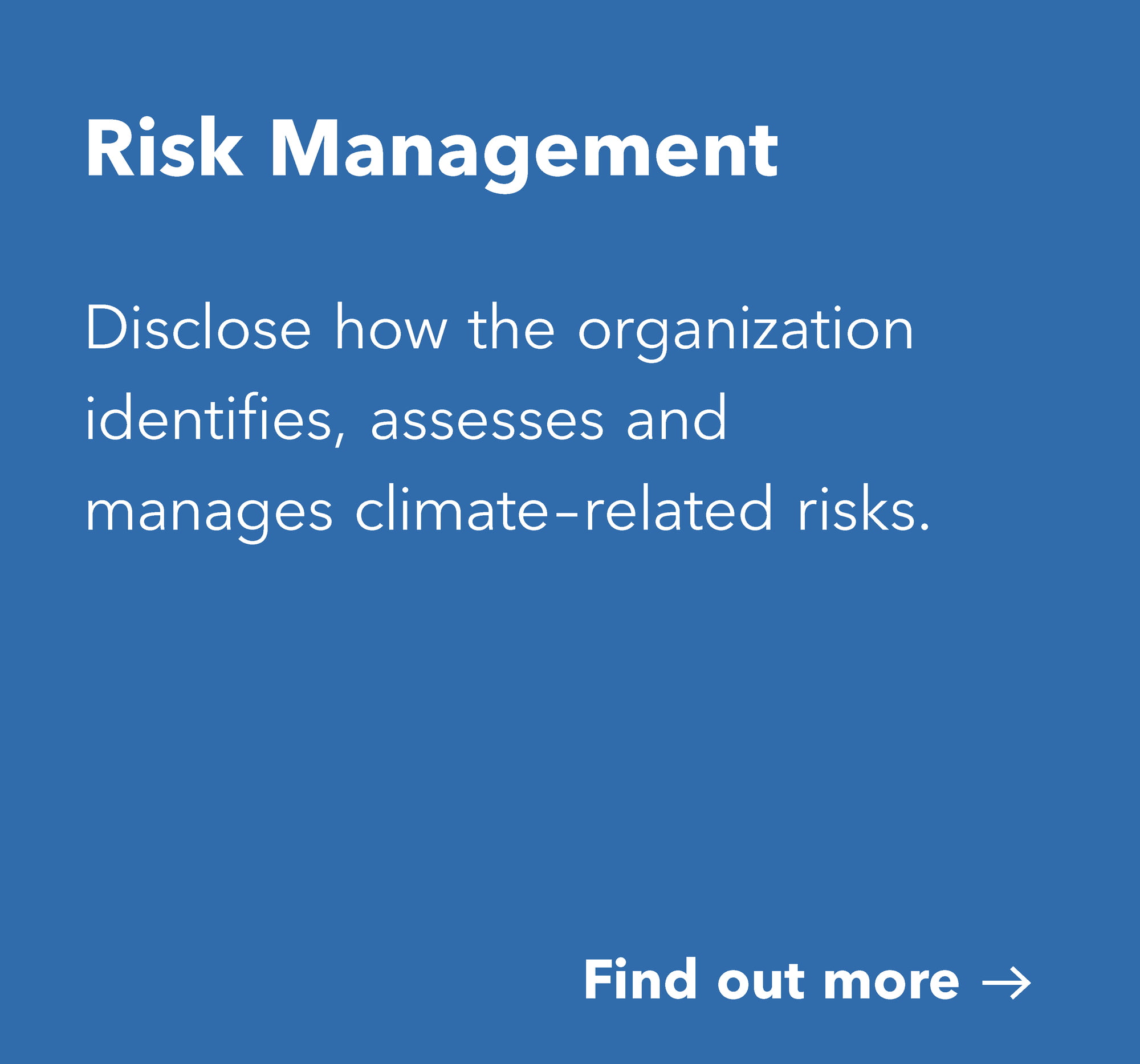 Risk Management

Disclose how the organization identifies, assesses and manages climate-related risks.

Find out more →