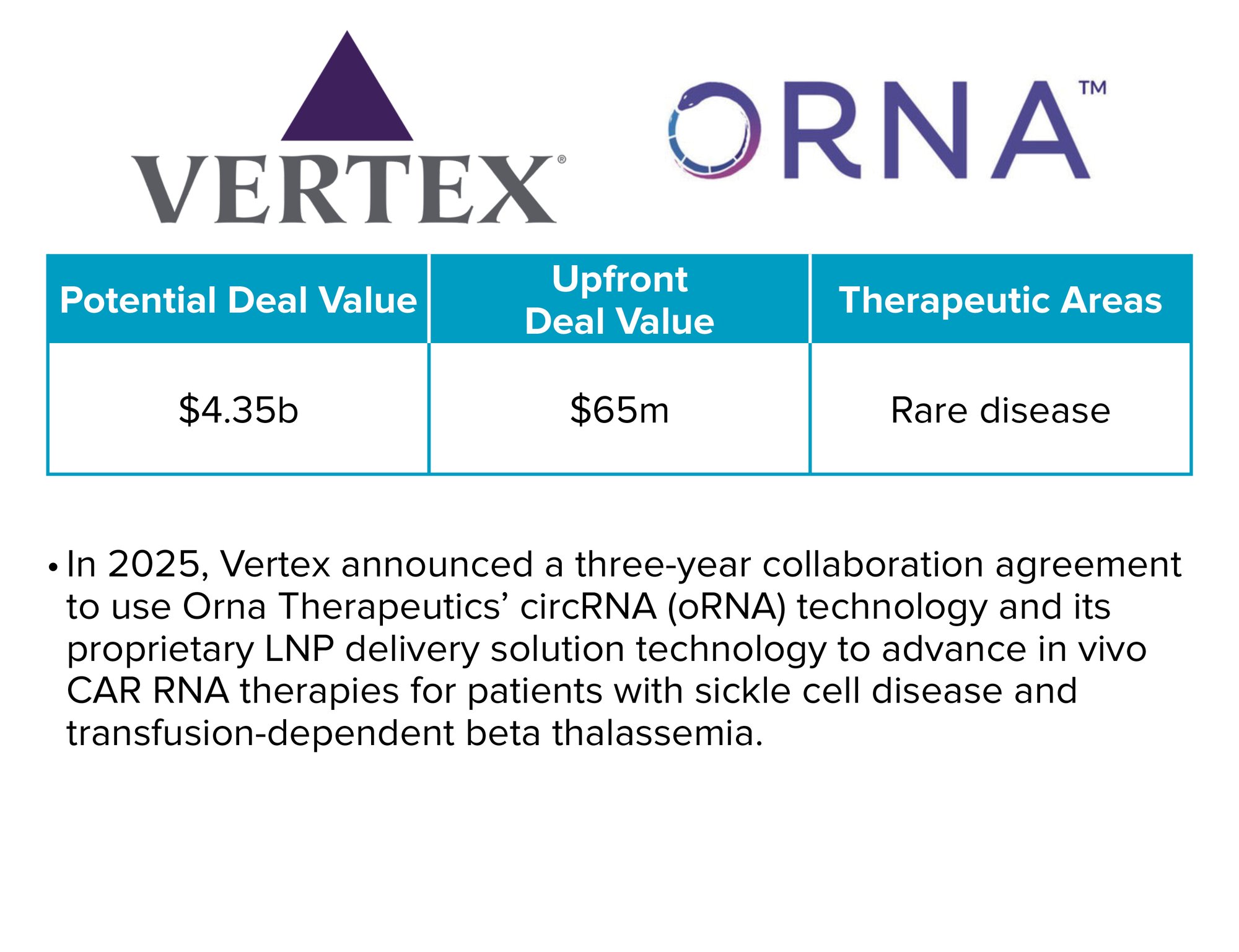 VERTEX®

ORNA™

| Potential Deal Value | Upfront Deal Value | Therapeutic Areas |
|---|---|---|
| $4.35b | $65m | Rare disease |

• In 2025, Vertex announced a three-year collaboration agreement to use Orna Therapeutics' circRNA (oRNA) technology and its proprietary LNP delivery solution technology to advance in vivo CAR RNA therapies for patients with sickle cell disease and transfusion-dependent beta thalassemia.