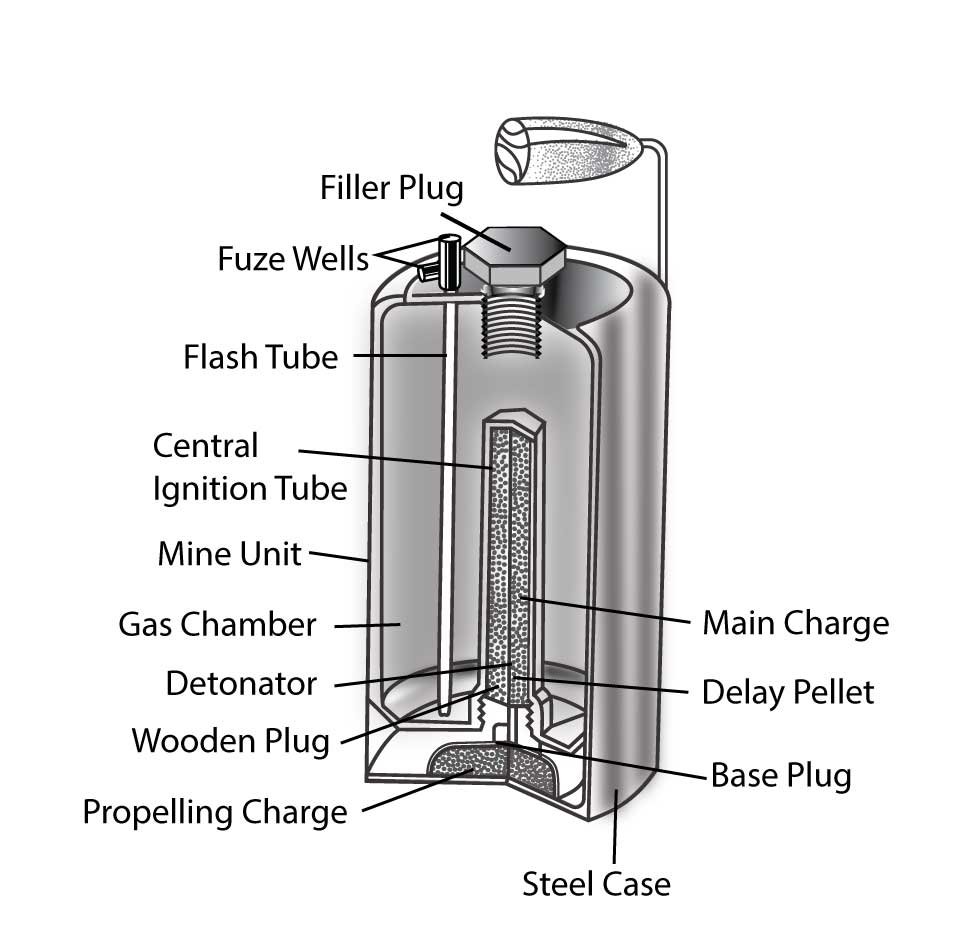 Filler Plug
Fuze Wells
Flash Tube
Central Ignition Tube
Mine Unit
Gas Chamber
Detonator
Wooden Plug
Propelling Charge
Main Charge
Delay Pellet
Base Plug
Steel Case