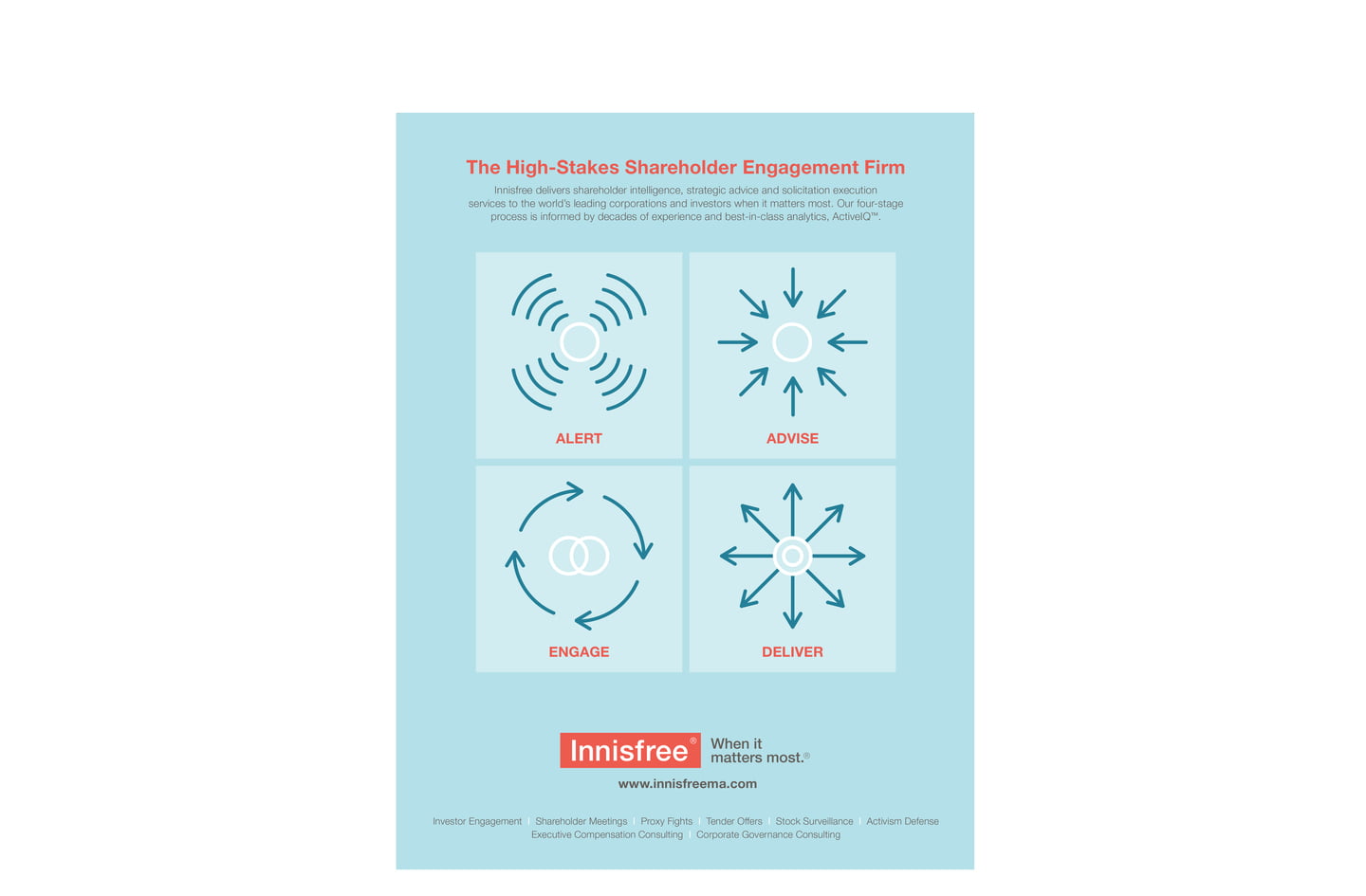 The High-Stakes Shareholder Engagement Firm

Innisfree delivers shareholder intelligence, strategic advice and solicitation execution services to the world's leading corporations and investors when it matters most. Our four-stage process is informed by decades of experience and best-in-class analytics, ActiveIQ™.

ALERT

ADVISE

ENGAGE

DELIVER

Innisfree® When it matters most.®

www.innisfreema.com

Investor Engagement | Shareholder Meetings | Proxy Fights | Tender Offers | Stock Surveillance | Activism Defense
Executive Compensation Consulting | Corporate Governance Consulting