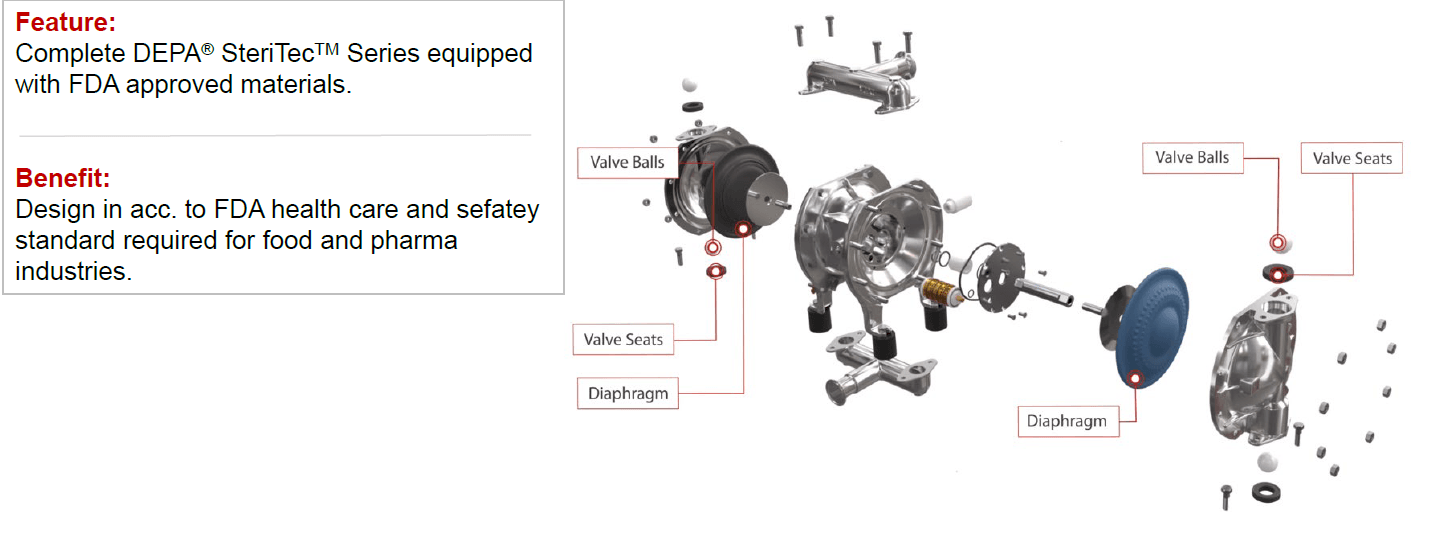 Feature:
Complete DEPA® SteriTec™ Series equipped with FDA approved materials.

Benefit:
Design in acc. to FDA health care and sefatey standard required for food and pharma industries.

Valve Balls

Valve Seats

Diaphragm

Valve Balls

Valve Seats

Diaphragm